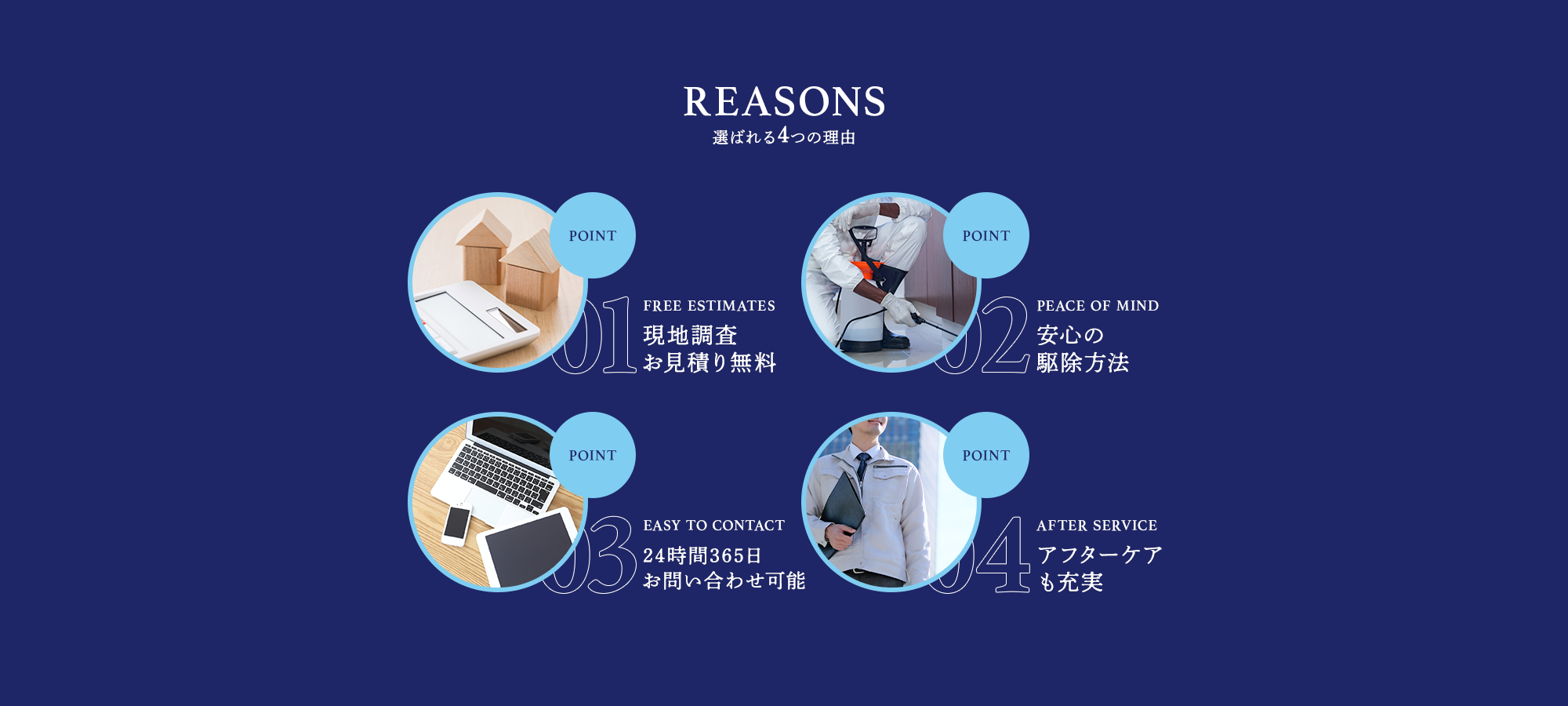 REASONS
選ばれる4つの理由

POINT
01
FREE ESTIMATES
現地調査
お見積り無料

POINT
02
PEACE OF MIND
安心の
駆除方法

POINT
03
EASY TO CONTACT
24時間365日
お問い合わせ可能

POINT
04
AFTER SERVICE
アフターケア
も充実